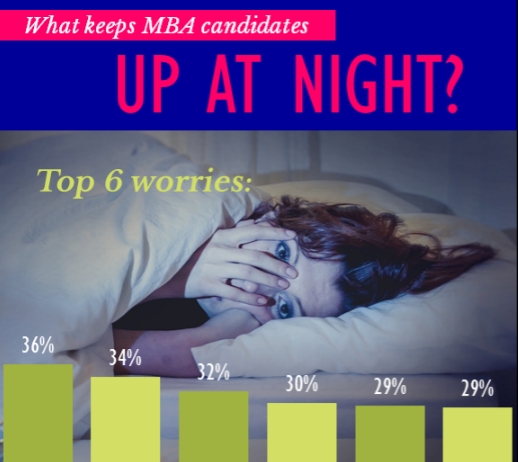 What keeps MBA candidates

UP AT NIGHT?

Top 6 worries:

36%

34%

32%

30%

29%

29%